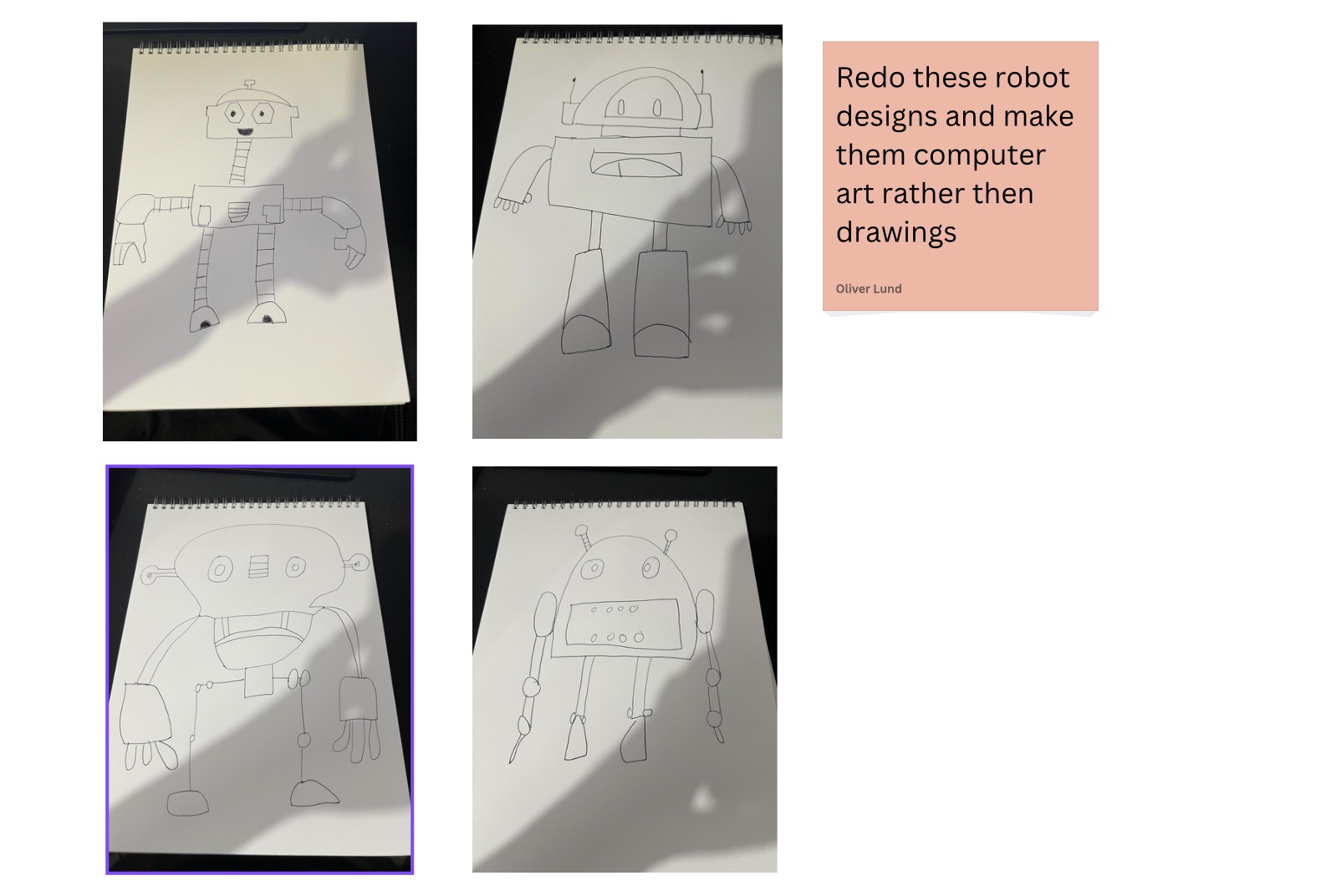 Redo these robot designs and make them computer art rather then drawings

Oliver Lund